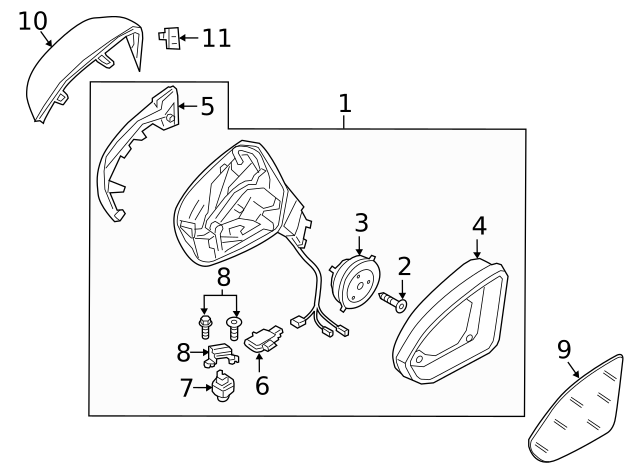 10
11
5
1
3
4
2
8
8
6
7
9