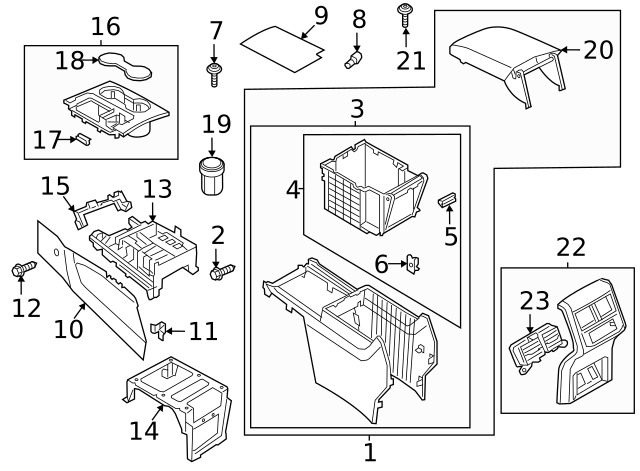 16
18
17
7
9
8
21
20
19
3
4
5
6
15
13
2
12
10
11
14
22
23
1