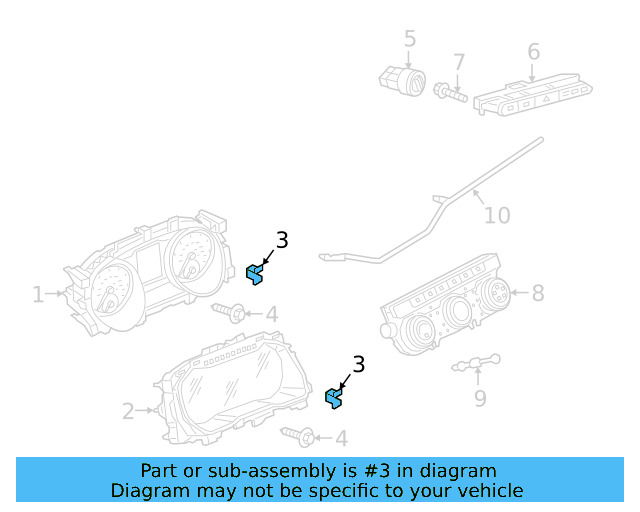 5
7
6
10
3
1
4
8
3
9
2
4

Part or sub-assembly is #3 in diagram
Diagram may not be specific to your vehicle