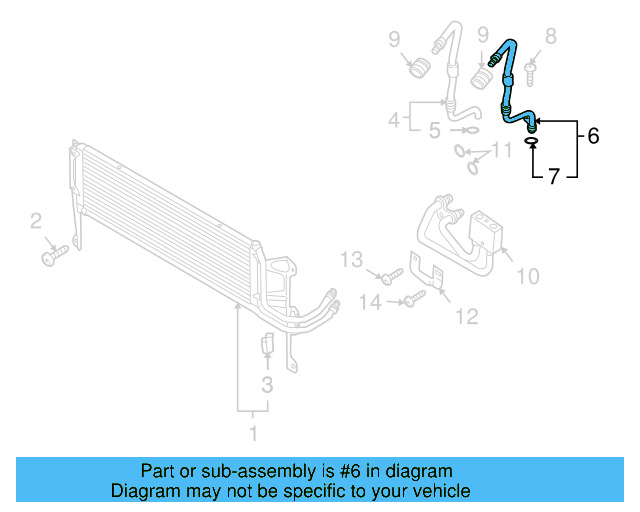 9
9
8
4
5
6
11
7
2
13
10
14
12
3
1

Part or sub-assembly is #6 in diagram
Diagram may not be specific to your vehicle