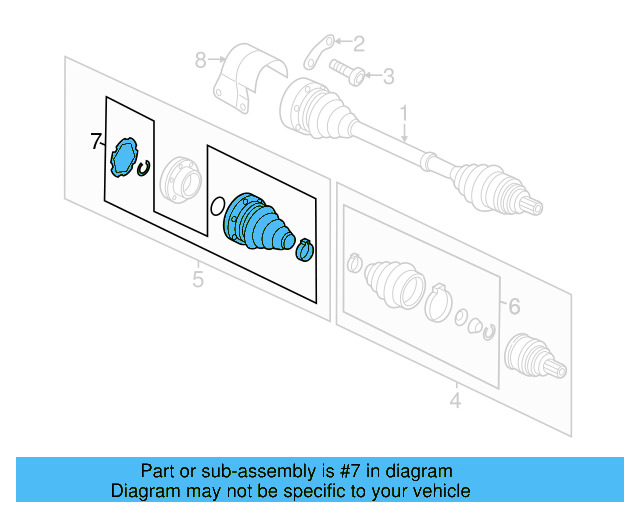 8
2
3
1
7
5
6
4

Part or sub-assembly is #7 in diagram
Diagram may not be specific to your vehicle