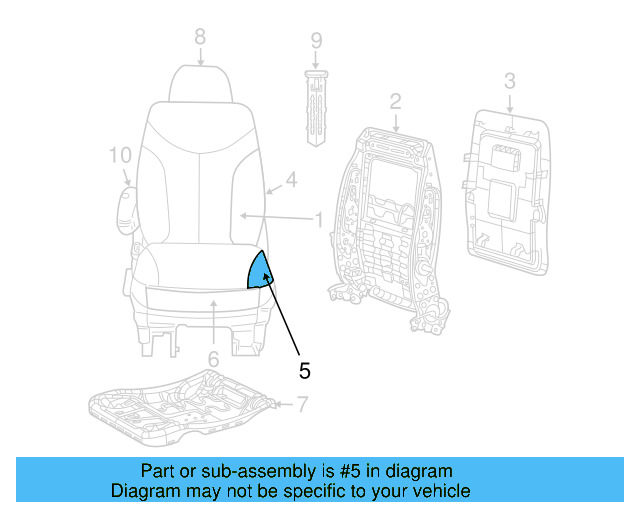 8
9
3
2
10
4
1
5
6
7

Part or sub-assembly is #5 in diagram
Diagram may not be specific to your vehicle