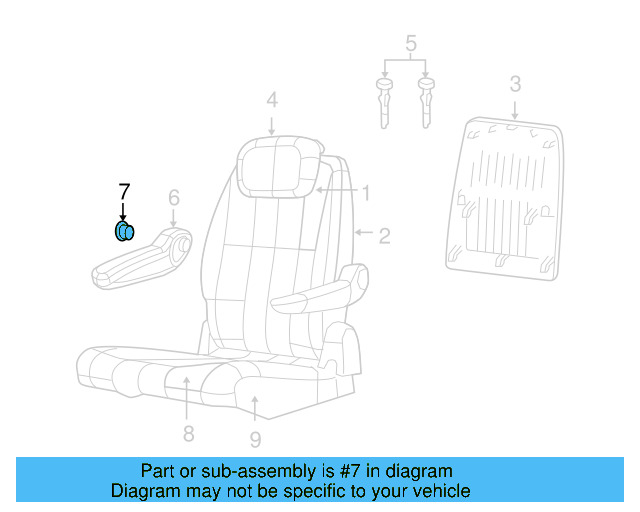 5
3
4
7
6
1
2
8
9

Part or sub-assembly is #7 in diagram
Diagram may not be specific to your vehicle