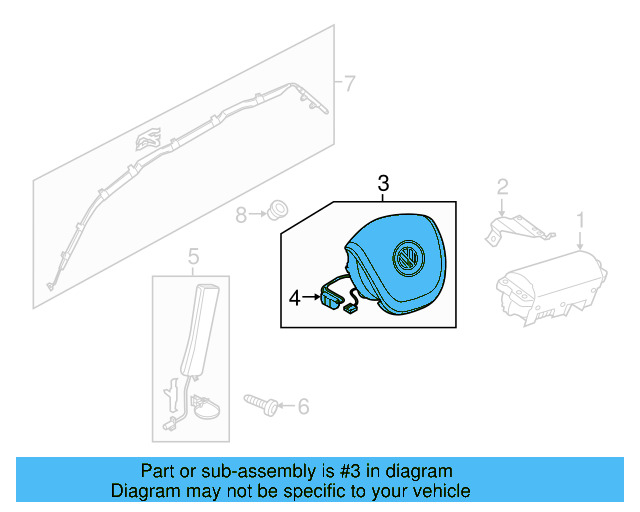 7
3
2
1
8
5
4
6

Part or sub-assembly is #3 in diagram
Diagram may not be specific to your vehicle