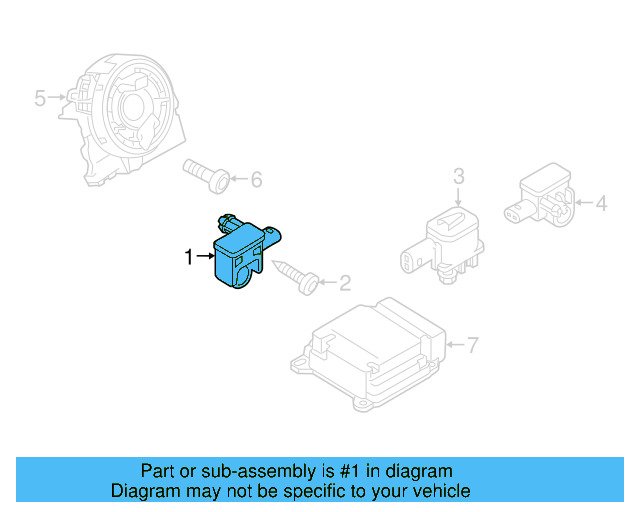 5
6
3
4
1
2
7

Part or sub-assembly is #1 in diagram
Diagram may not be specific to your vehicle