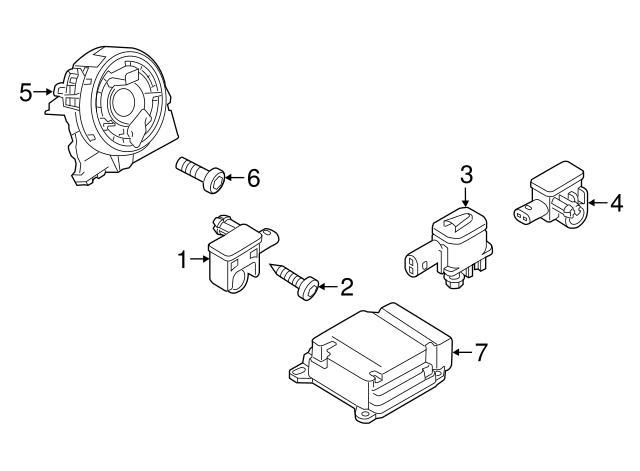 5
6
3
4
1
2
7