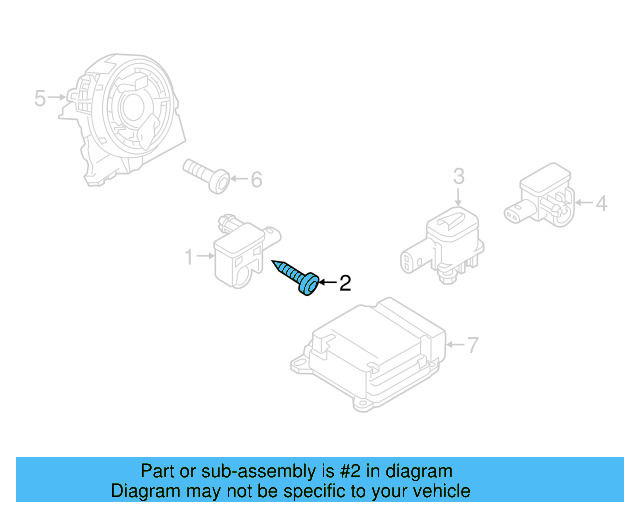 5
6
3
4
1
2
7

Part or sub-assembly is #2 in diagram
Diagram may not be specific to your vehicle