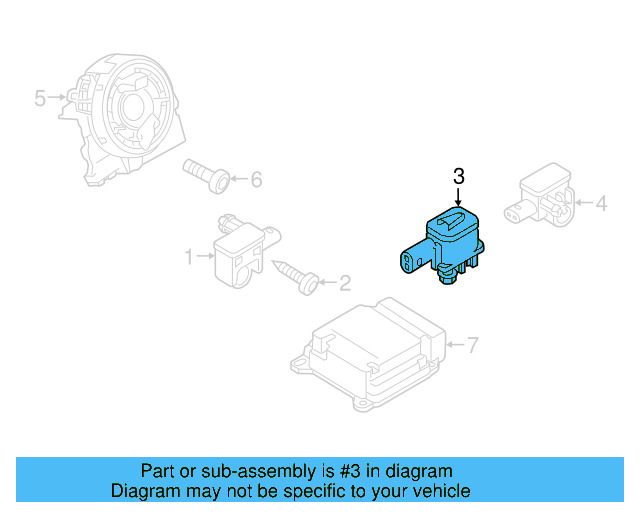 5
6
3
4
1
2
7

Part or sub-assembly is #3 in diagram
Diagram may not be specific to your vehicle