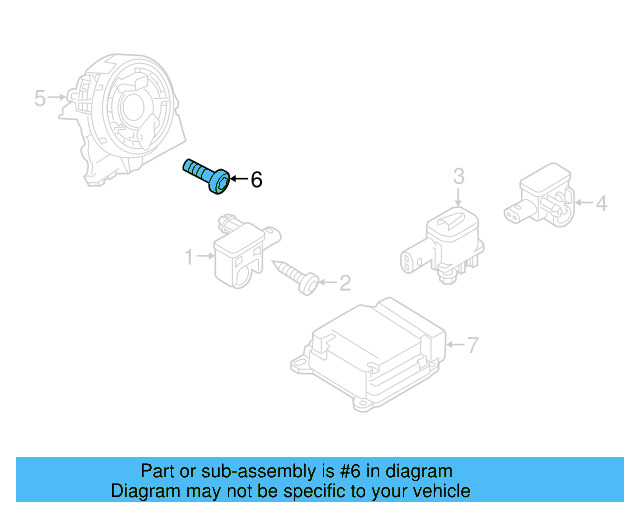 5
6
3
4
1
2
7

Part or sub-assembly is #6 in diagram
Diagram may not be specific to your vehicle