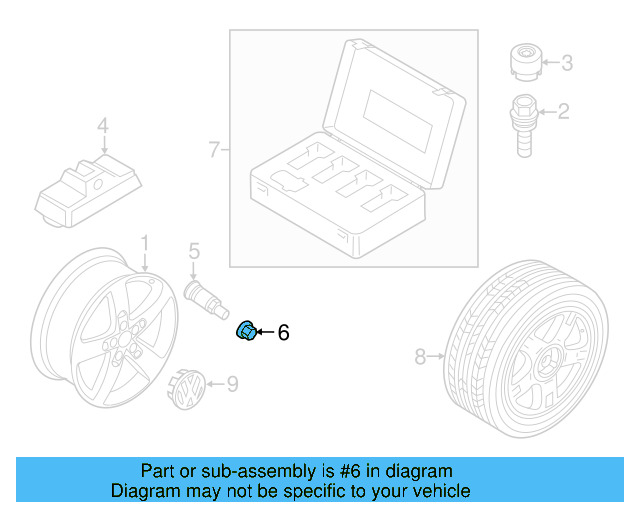 3
2
4
7
1
5
6
8
9

Part or sub-assembly is #6 in diagram
Diagram may not be specific to your vehicle