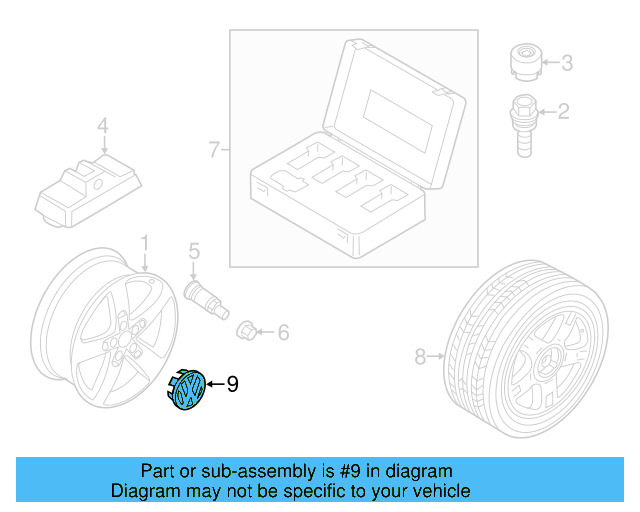 3
2
4
7
1
5
6
8
9

Part or sub-assembly is #9 in diagram
Diagram may not be specific to your vehicle