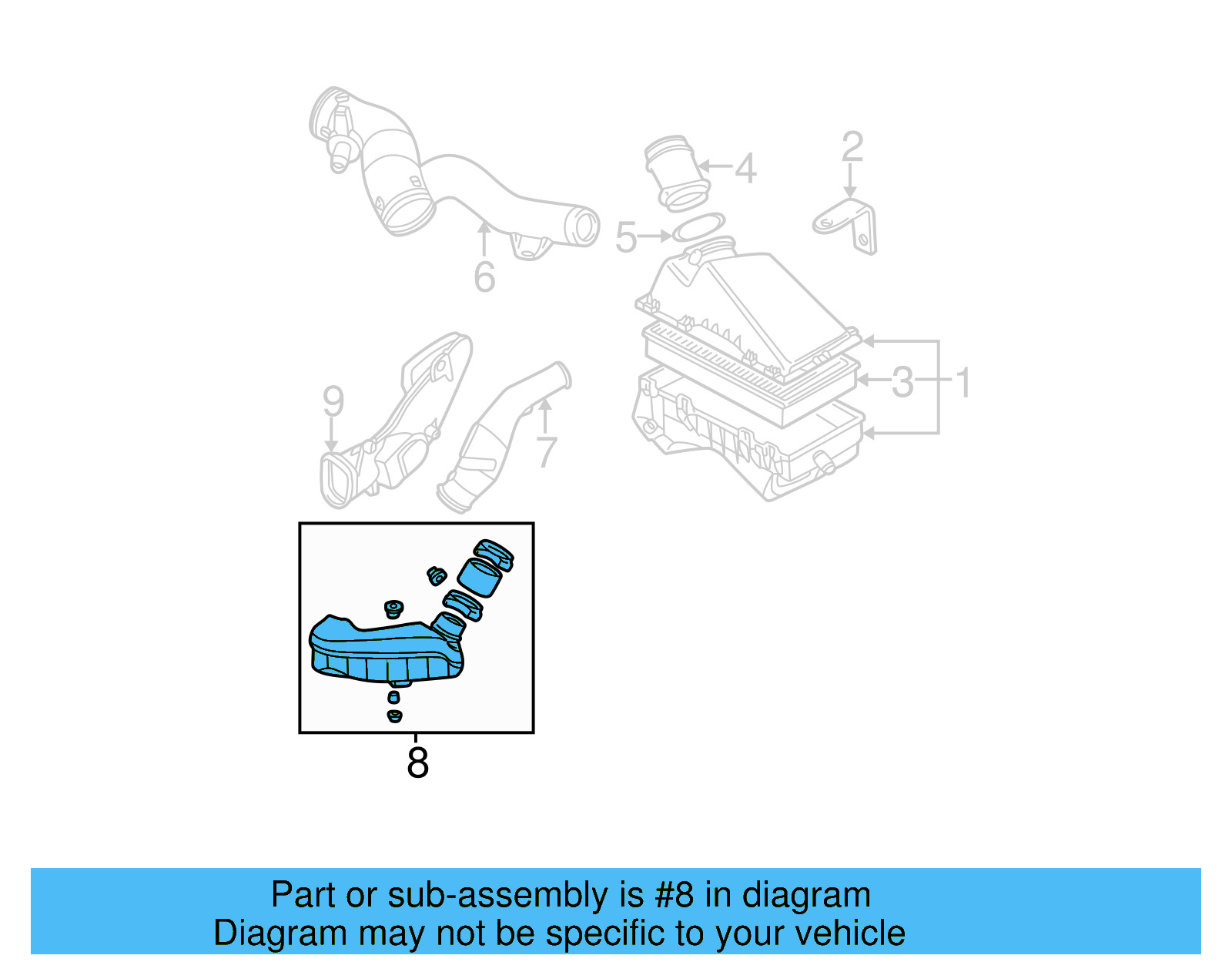 2
4
5
6
3
1
9
7
8

Part or sub-assembly is #8 in diagram
Diagram may not be specific to your vehicle