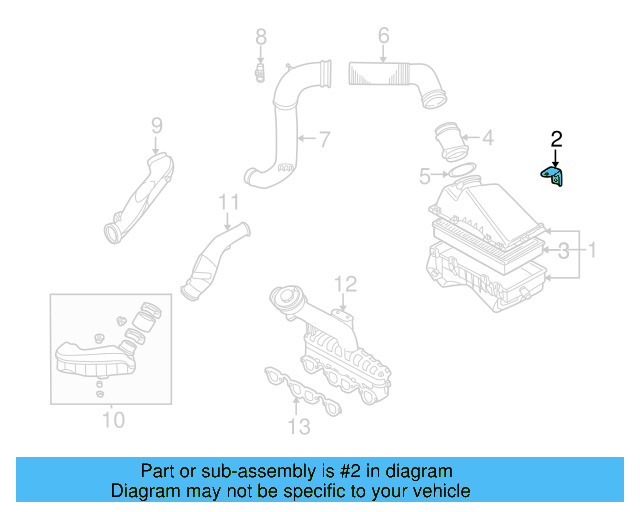 8
6
9
7
4
2
5
11
3
1
12
10
13

Part or sub-assembly is #2 in diagram
Diagram may not be specific to your vehicle