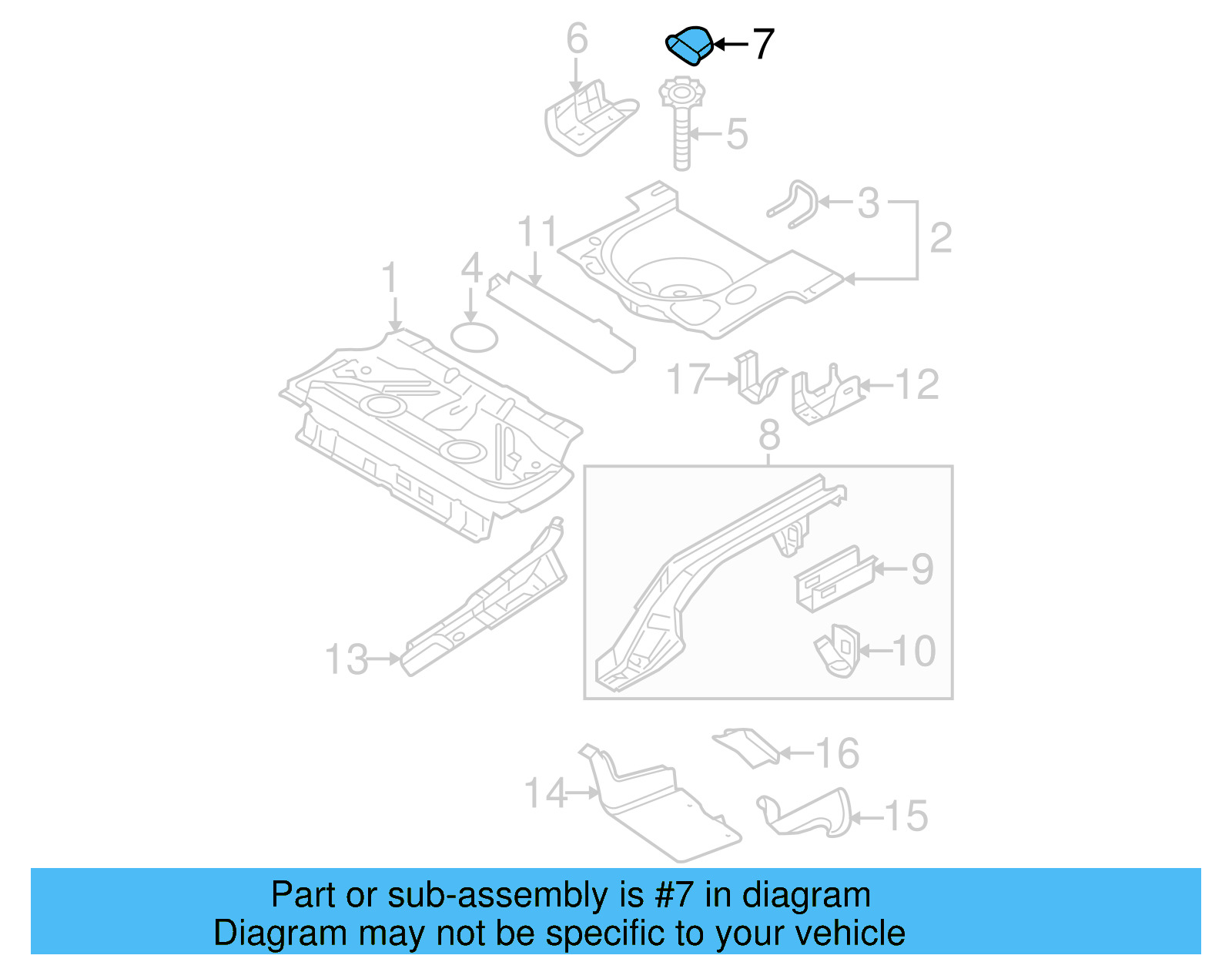 6
7
5
3
2
11
4
1
17
12
8
9
10
13
16
14
15

Part or sub-assembly is #7 in diagram
Diagram may not be specific to your vehicle