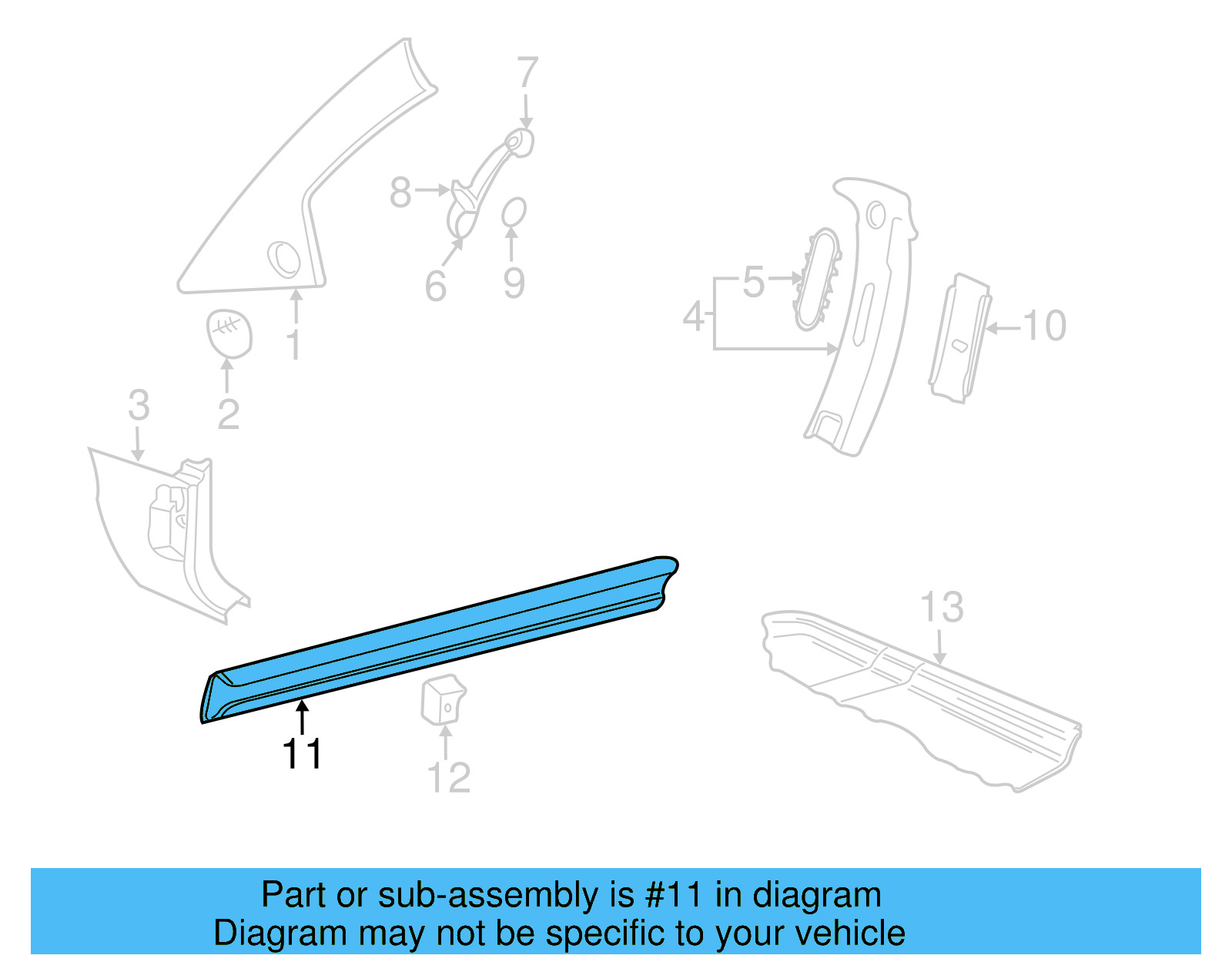 7
8
6
9
1
2
3
5
4
10
13
11
12

Part or sub-assembly is #11 in diagram
Diagram may not be specific to your vehicle