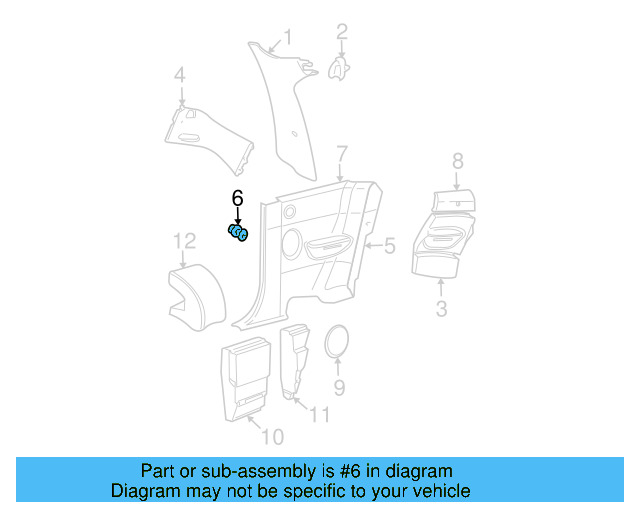 1
2
4
7
8
6
12
5
3
9
11
10

Part or sub-assembly is #6 in diagram
Diagram may not be specific to your vehicle