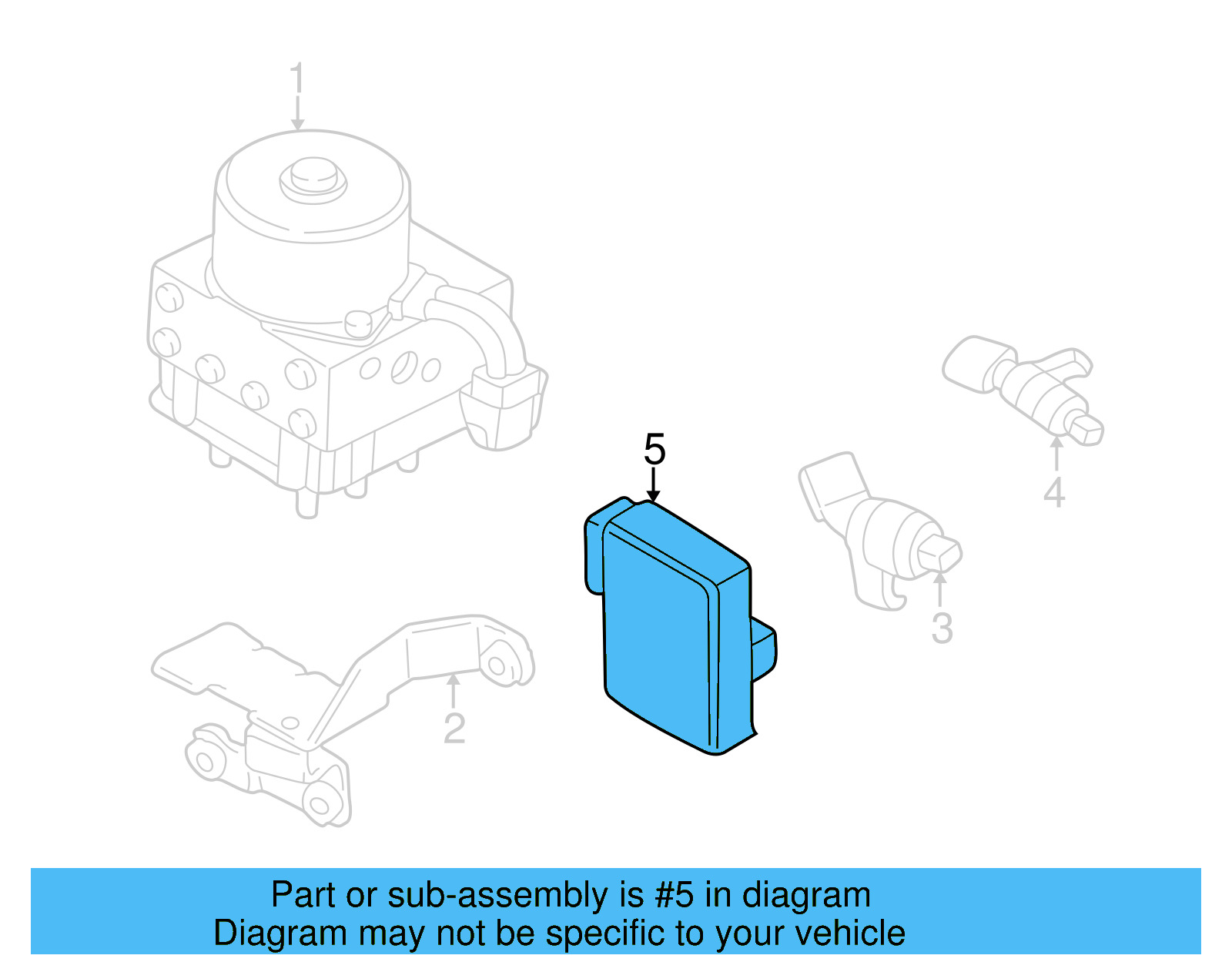 1

5

4

3

2

Part or sub-assembly is #5 in diagram
Diagram may not be specific to your vehicle