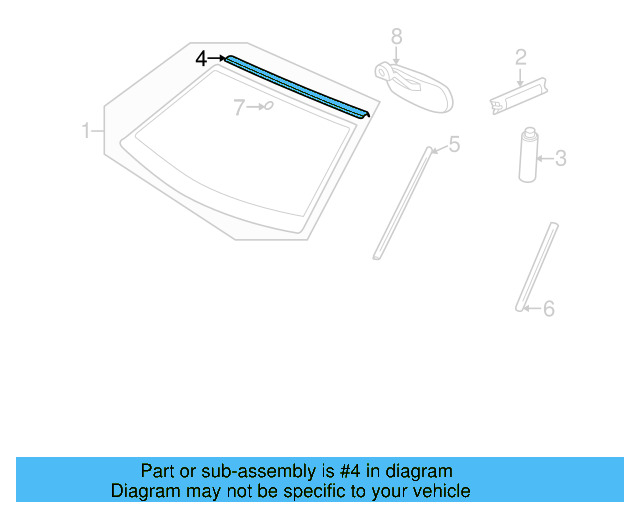 8
4
2
7
1
5
3
6

Part or sub-assembly is #4 in diagram
Diagram may not be specific to your vehicle