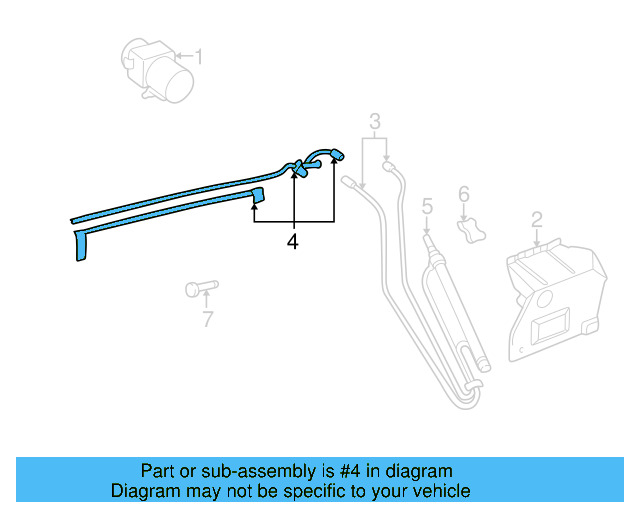 1
3
4
6
5
2
7

Part or sub-assembly is #4 in diagram
Diagram may not be specific to your vehicle