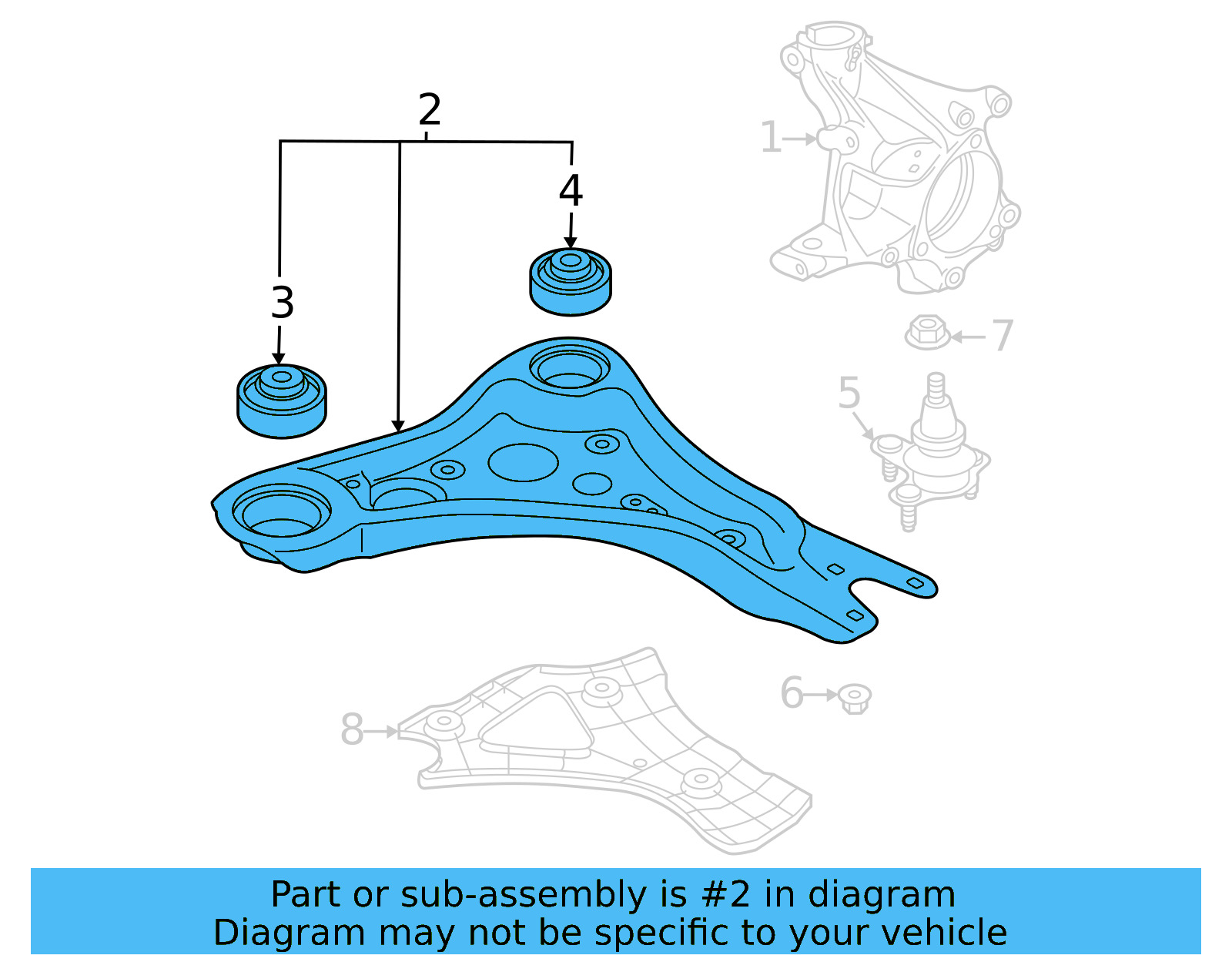 2
1
4
3
7
5
6
8

Part or sub-assembly is #2 in diagram
Diagram may not be specific to your vehicle