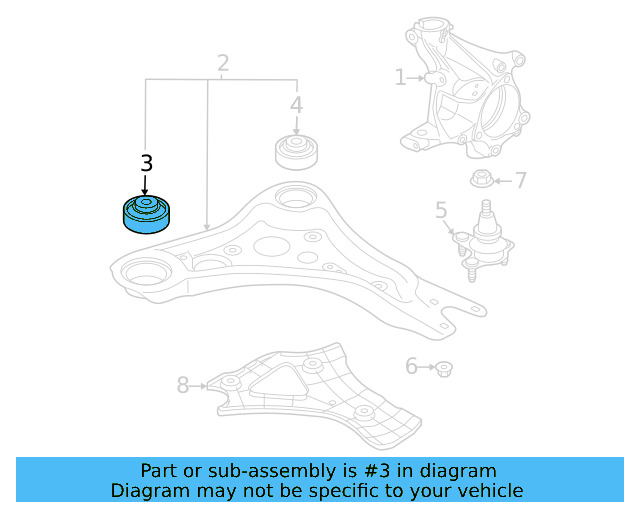 2
1
4
3
7
5
6
8

Part or sub-assembly is #3 in diagram
Diagram may not be specific to your vehicle