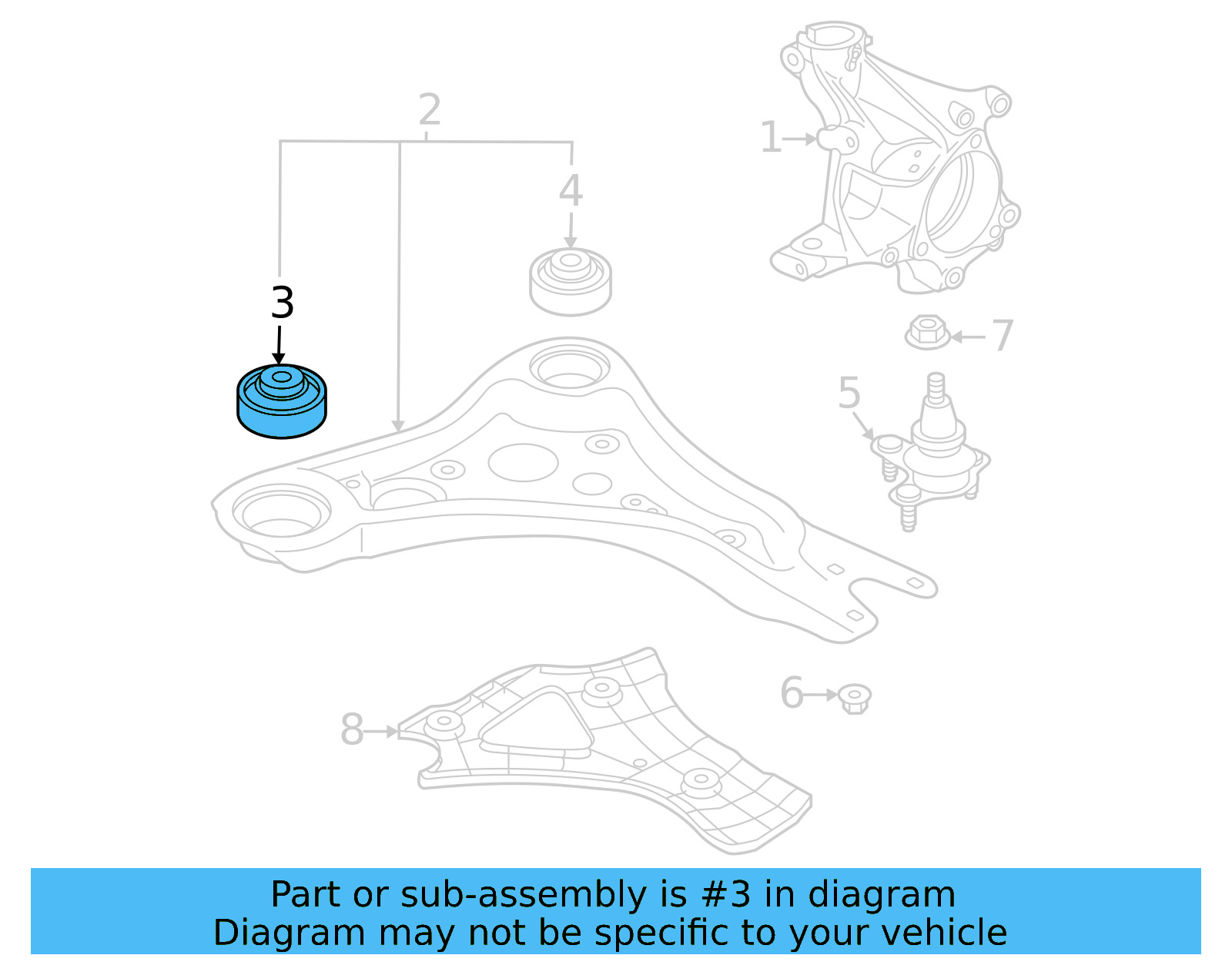 2
1
4
3
7
5
6
8

Part or sub-assembly is #3 in diagram
Diagram may not be specific to your vehicle