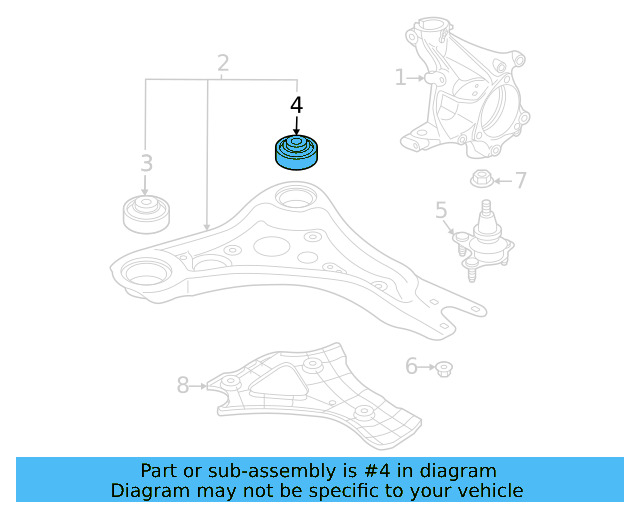 2
1
4
3
7
5
6
8

Part or sub-assembly is #4 in diagram
Diagram may not be specific to your vehicle