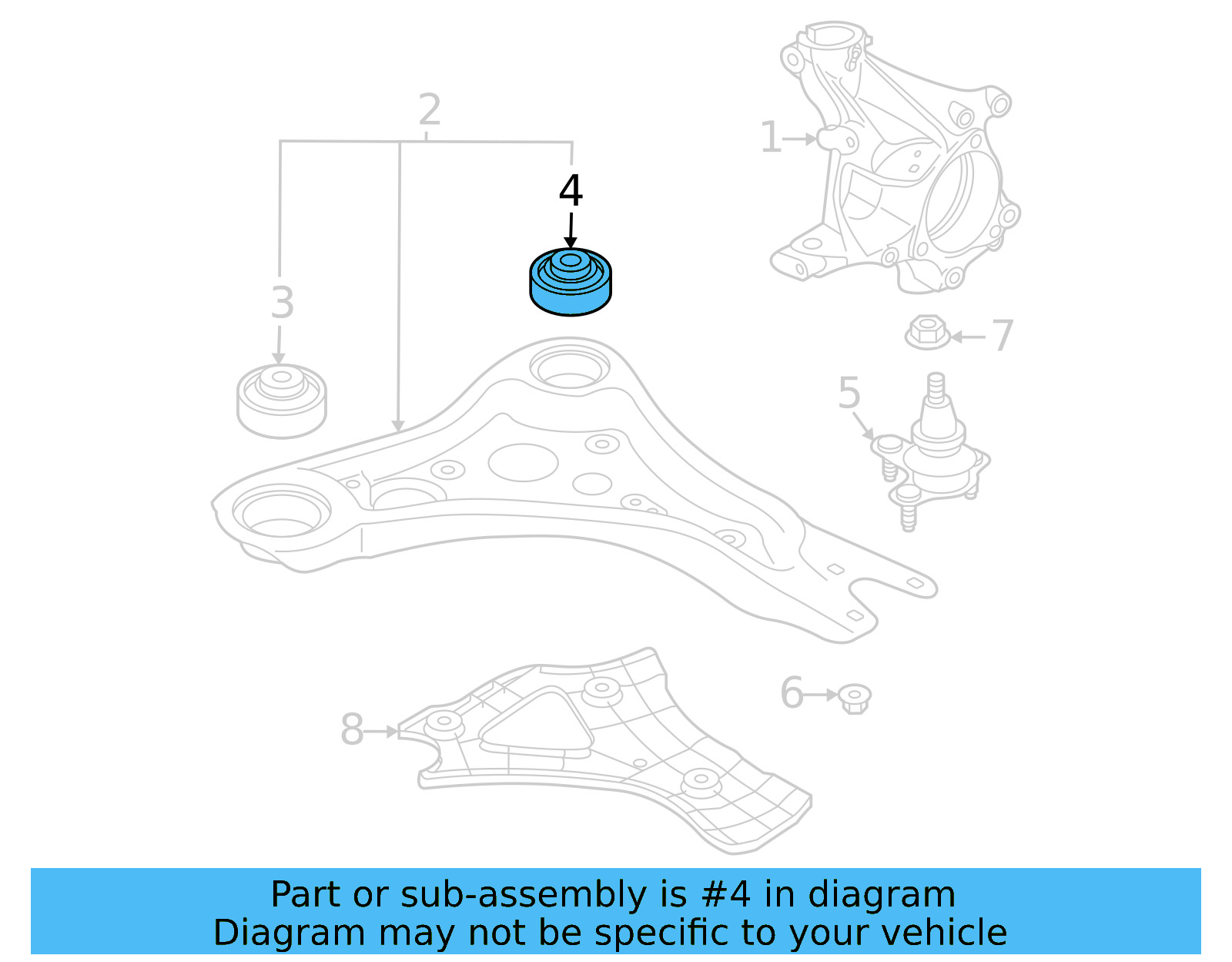 2
1
4
3
7
5
6
8

Part or sub-assembly is #4 in diagram
Diagram may not be specific to your vehicle