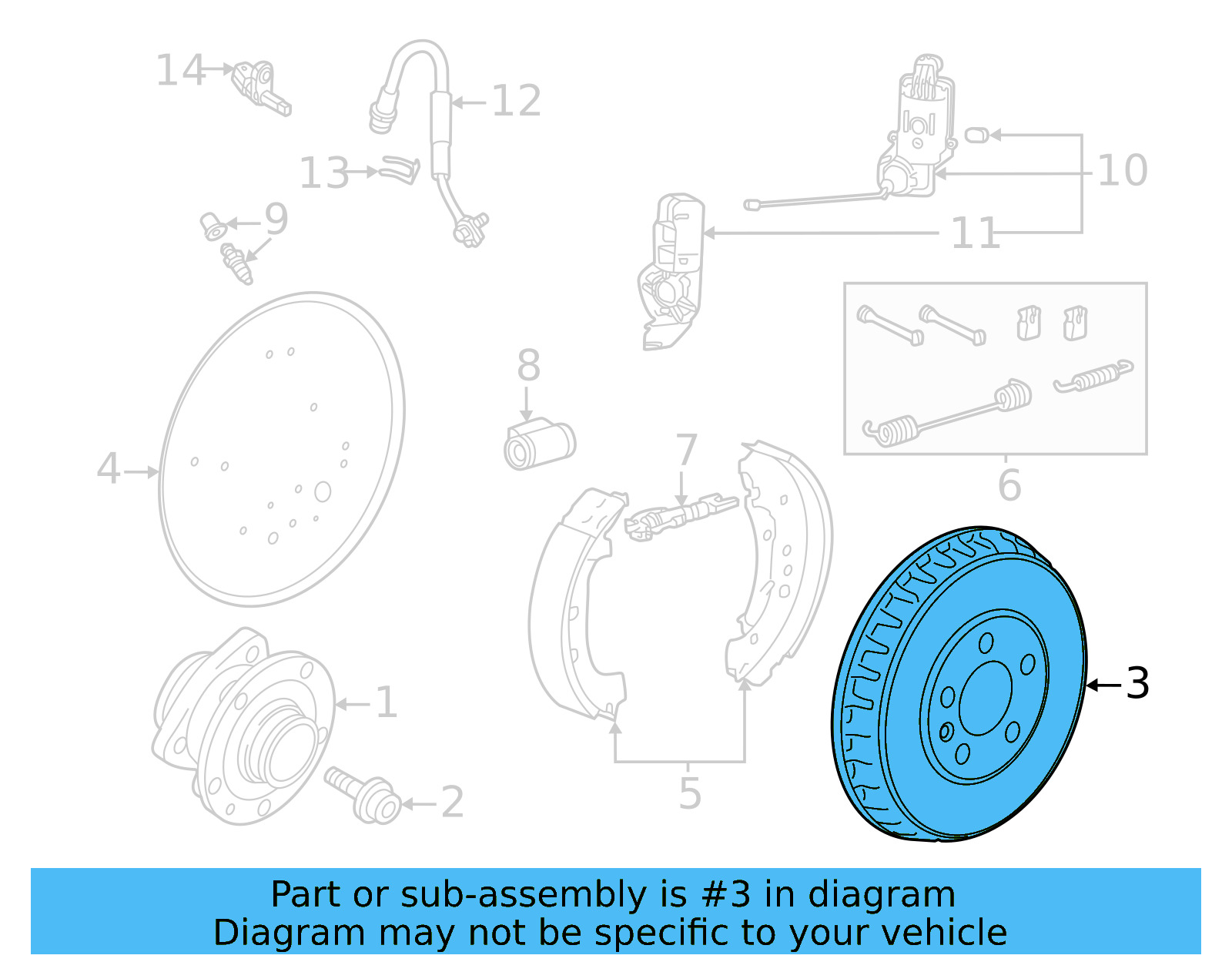 14
12
13
9
10
11
4
8
7
6
1
2
5
3

Part or sub-assembly is #3 in diagram
Diagram may not be specific to your vehicle