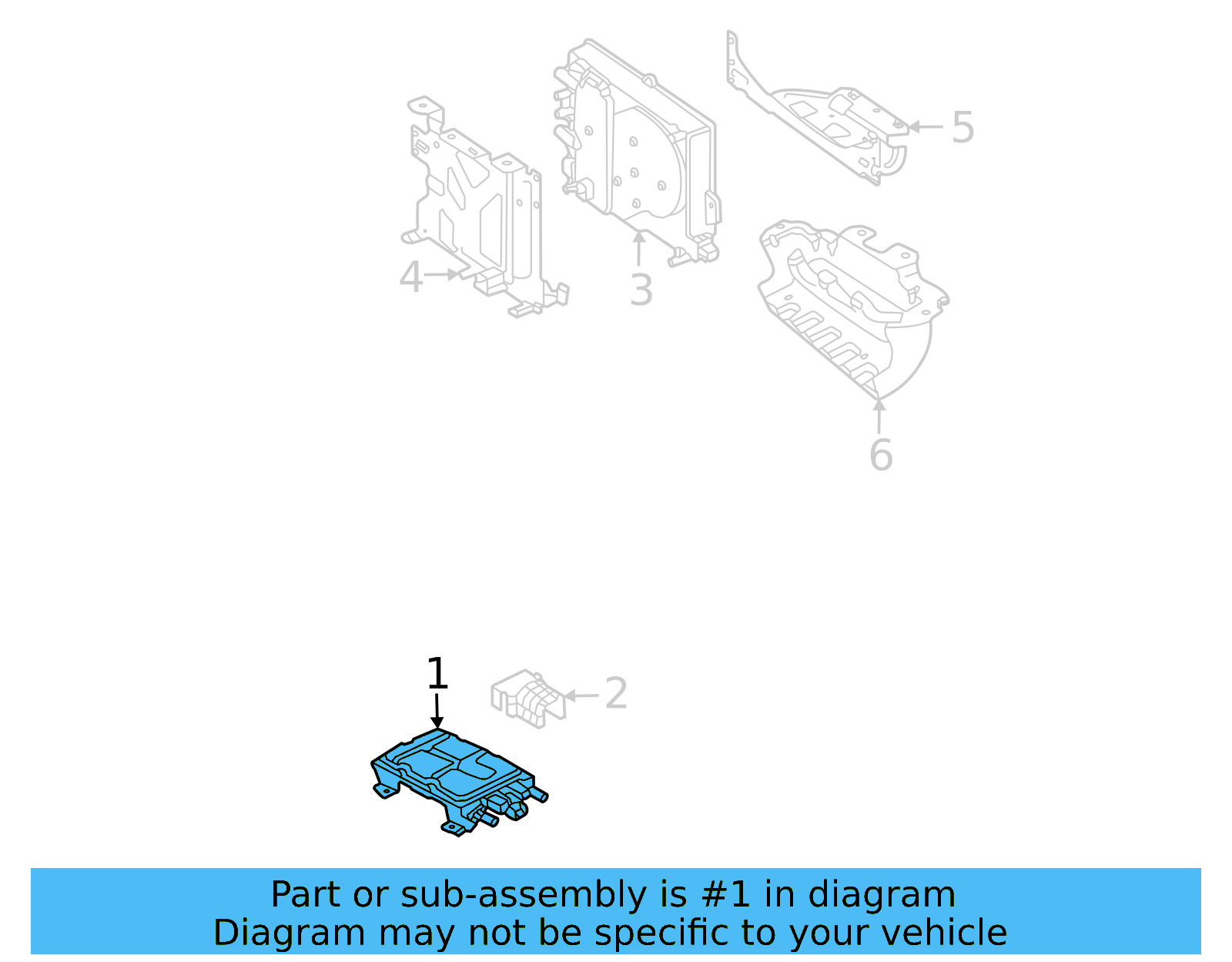 5
4
3
6
1
2

Part or sub-assembly is #1 in diagram
Diagram may not be specific to your vehicle