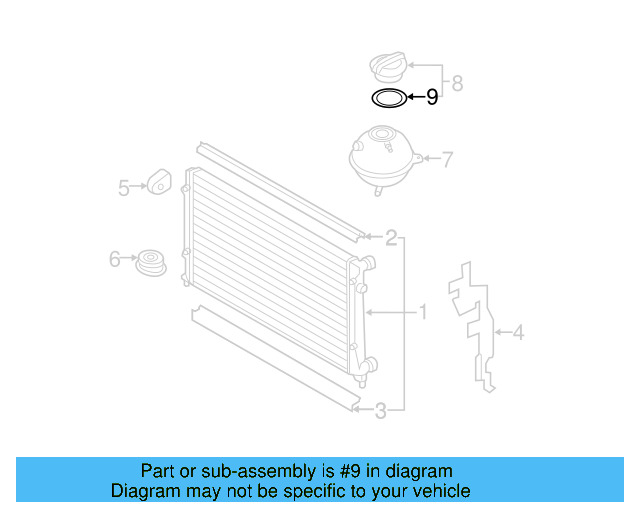 8
9
7
5
2
6
1
4
3

Part or sub-assembly is #9 in diagram
Diagram may not be specific to your vehicle