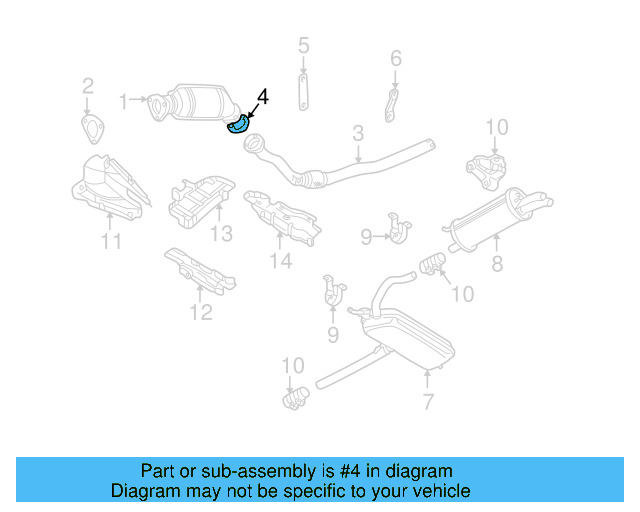 5
6
2
1
4
3
10
11
13
14
9
8
10
12
9
10
7

Part or sub-assembly is #4 in diagram
Diagram may not be specific to your vehicle