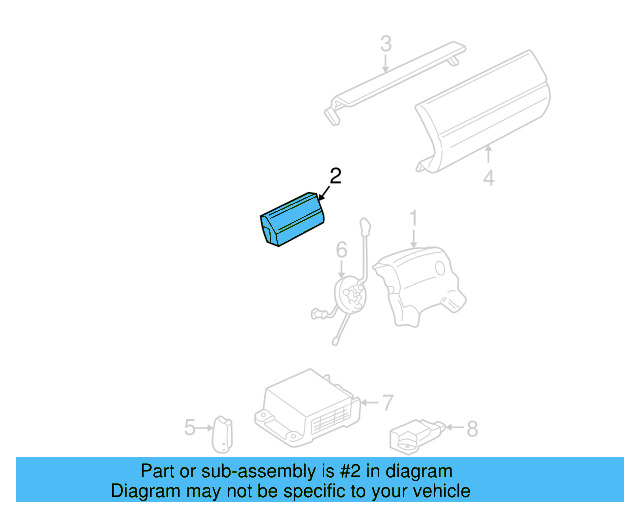 3
4
2
1
6
7
5
8

Part or sub-assembly is #2 in diagram
Diagram may not be specific to your vehicle