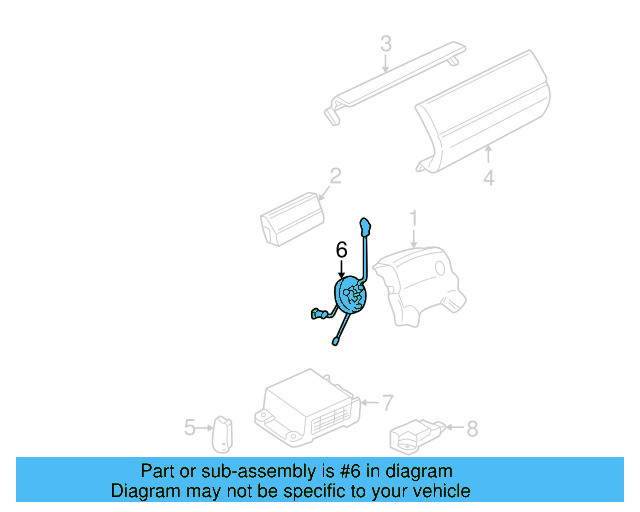 3
4
2
1
6
7
5
8

Part or sub-assembly is #6 in diagram
Diagram may not be specific to your vehicle