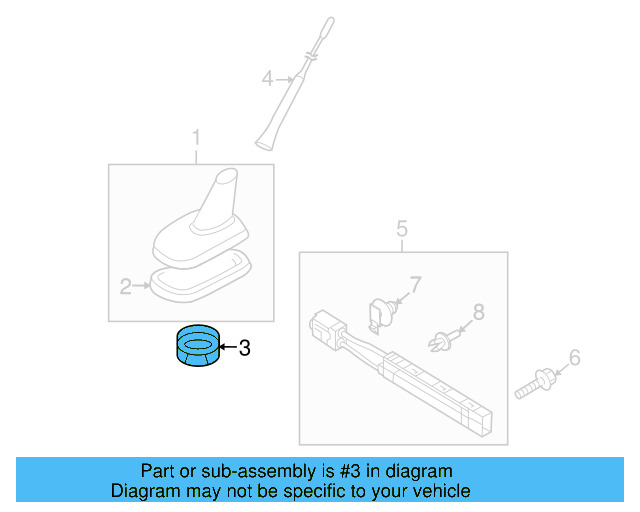 4
1
2
3
5
7
8
6

Part or sub-assembly is #3 in diagram
Diagram may not be specific to your vehicle