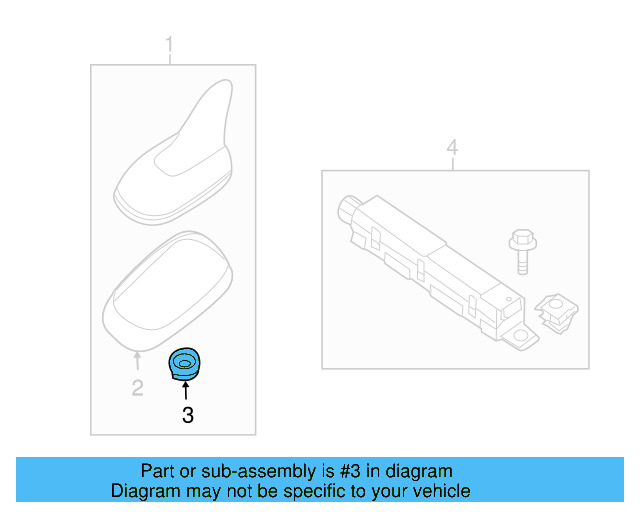 1

4

2

3

Part or sub-assembly is #3 in diagram
Diagram may not be specific to your vehicle