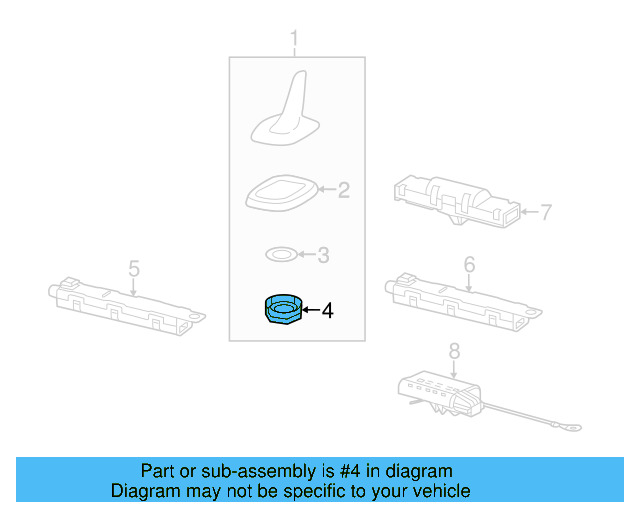 1
2
7
3
5
6
4
8

Part or sub-assembly is #4 in diagram
Diagram may not be specific to your vehicle