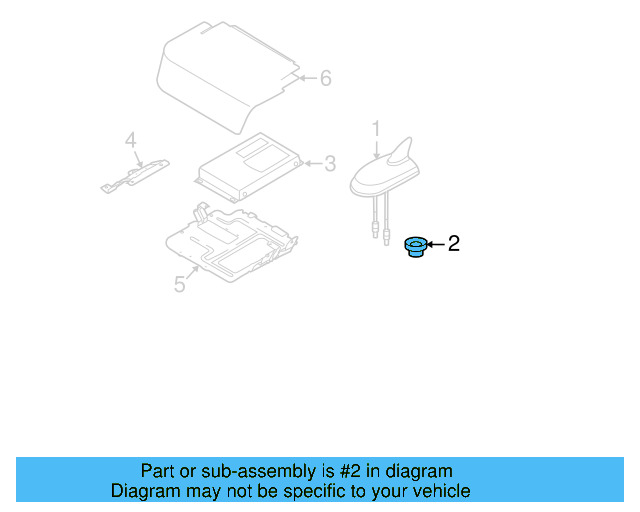 6

4

3

1

2

5

Part or sub-assembly is #2 in diagram
Diagram may not be specific to your vehicle