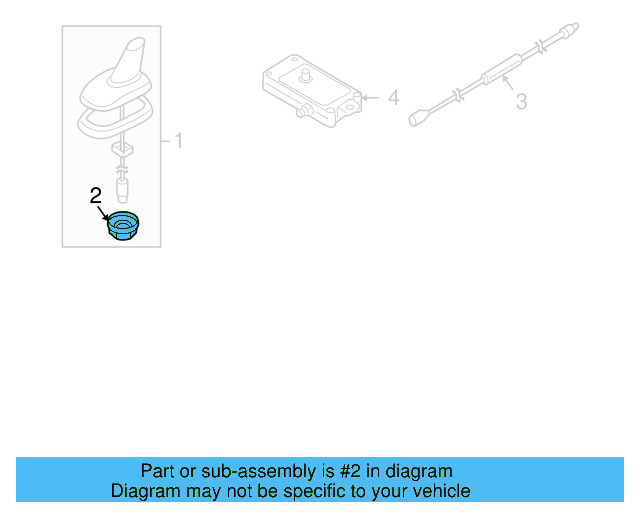 1
2
4
3

Part or sub-assembly is #2 in diagram
Diagram may not be specific to your vehicle