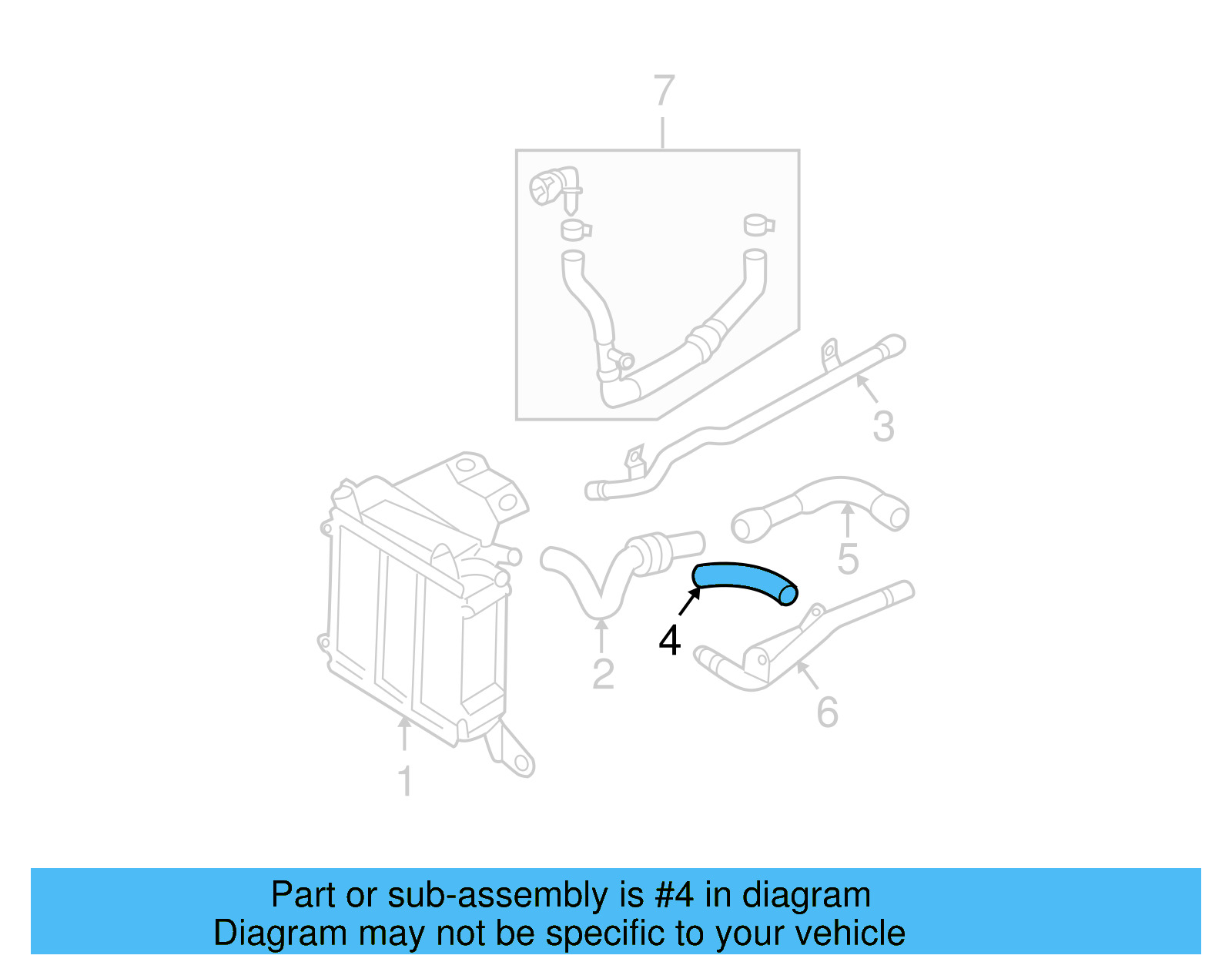 7

3

5

4

2

6

1

Part or sub-assembly is #4 in diagram
Diagram may not be specific to your vehicle