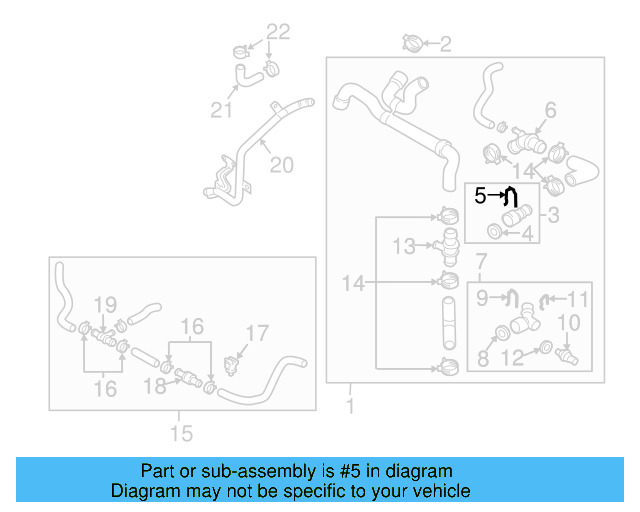 22
2
21
20
6
14
5
3
4
13
14
7
9
11
10
8
12
19
16
17
16
18
15
1

Part or sub-assembly is #5 in diagram
Diagram may not be specific to your vehicle