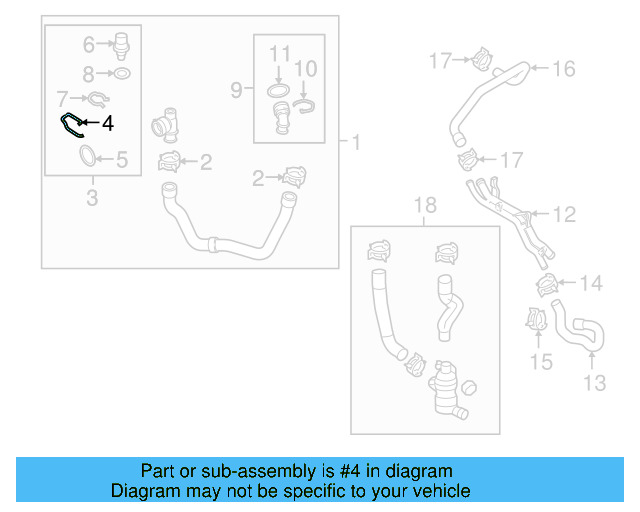 6
8
7
4
5
3
11
10
9
1
2
2
17
16
17
12
18
14
15
13

Part or sub-assembly is #4 in diagram
Diagram may not be specific to your vehicle