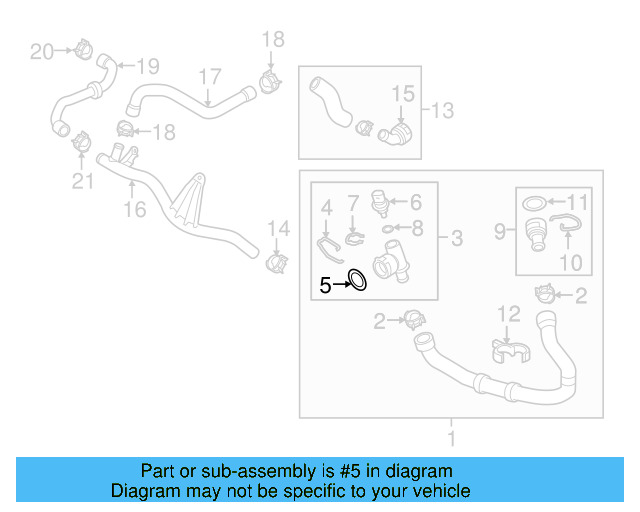 20
19
18
17
18
21
16
15
13
14
4
7
6
8
3
5
11
9
10
2
2
12
1

Part or sub-assembly is #5 in diagram
Diagram may not be specific to your vehicle