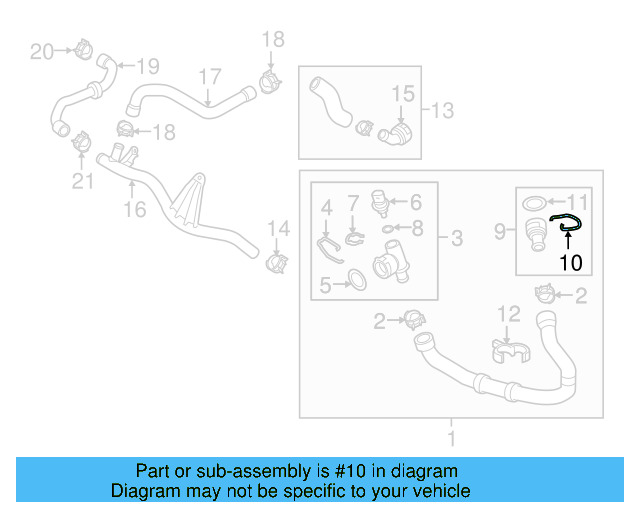 20
19
18
17
18
21
16
15
13
14
4
7
6
8
3
5
11
9
10
2
2
12
1

Part or sub-assembly is #10 in diagram
Diagram may not be specific to your vehicle