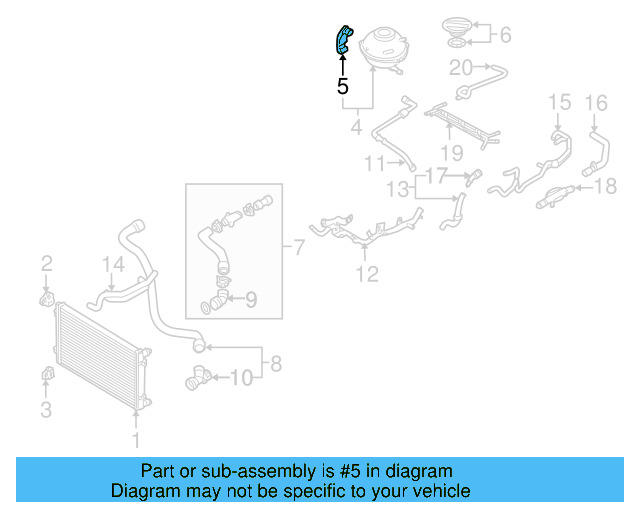 5
6
20
4
15
16
11
19
17
13
18
7
12
2
14
9
8
10
3
1

Part or sub-assembly is #5 in diagram
Diagram may not be specific to your vehicle