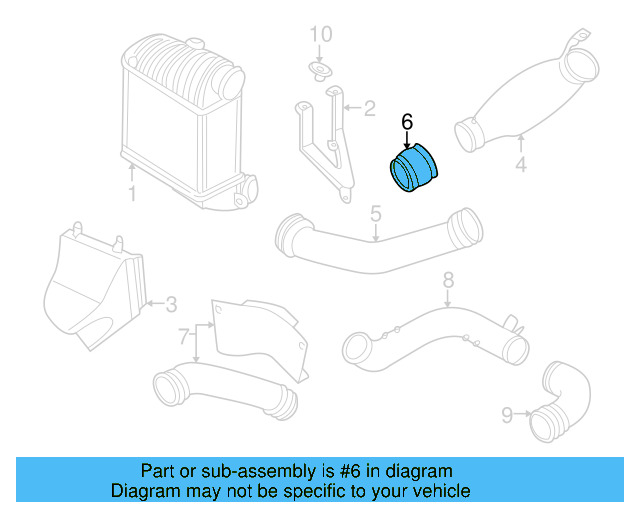 10

2

6

4

1

5

3

8

7

9

Part or sub-assembly is #6 in diagram
Diagram may not be specific to your vehicle