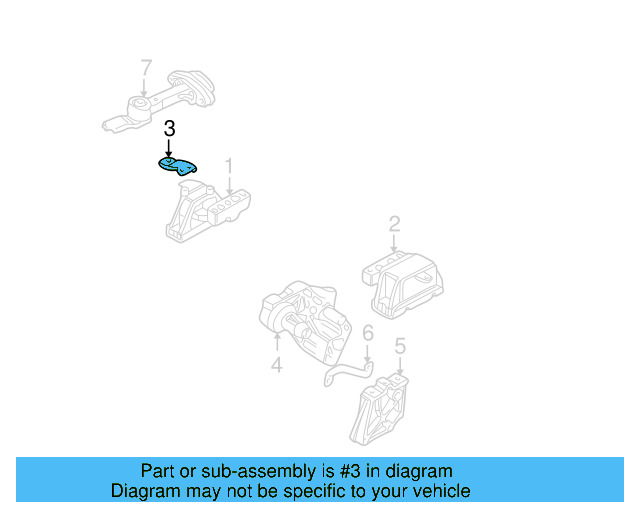 7
3
1
2
4
6
5

Part or sub-assembly is #3 in diagram
Diagram may not be specific to your vehicle