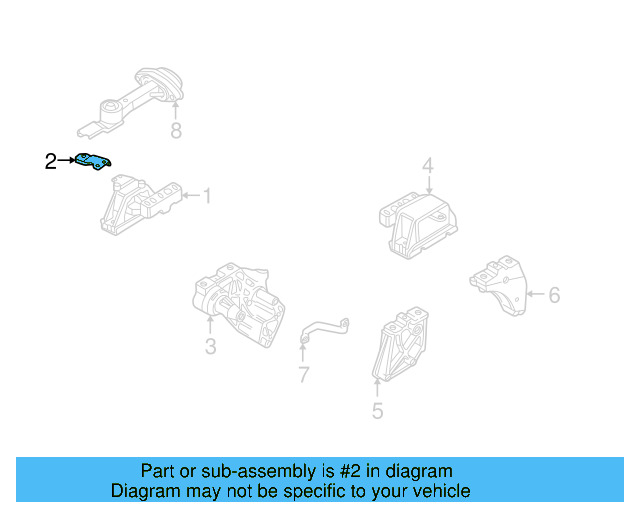 8
2
1
4
6
3
7
5

Part or sub-assembly is #2 in diagram
Diagram may not be specific to your vehicle