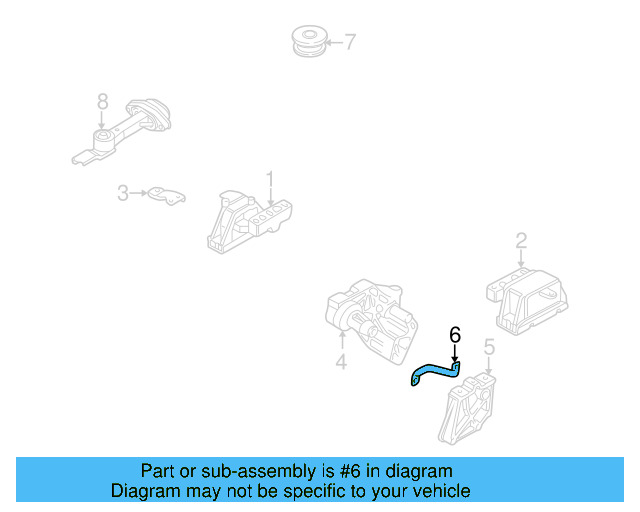 7
8
3
1
2
4
6
5

Part or sub-assembly is #6 in diagram
Diagram may not be specific to your vehicle