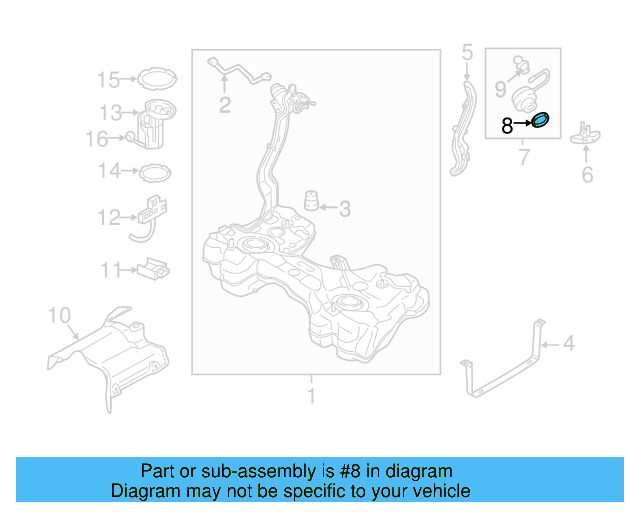 15
13
16
14
12
11
10
2
3
1
5
9
8
7
6
4

Part or sub-assembly is #8 in diagram
Diagram may not be specific to your vehicle